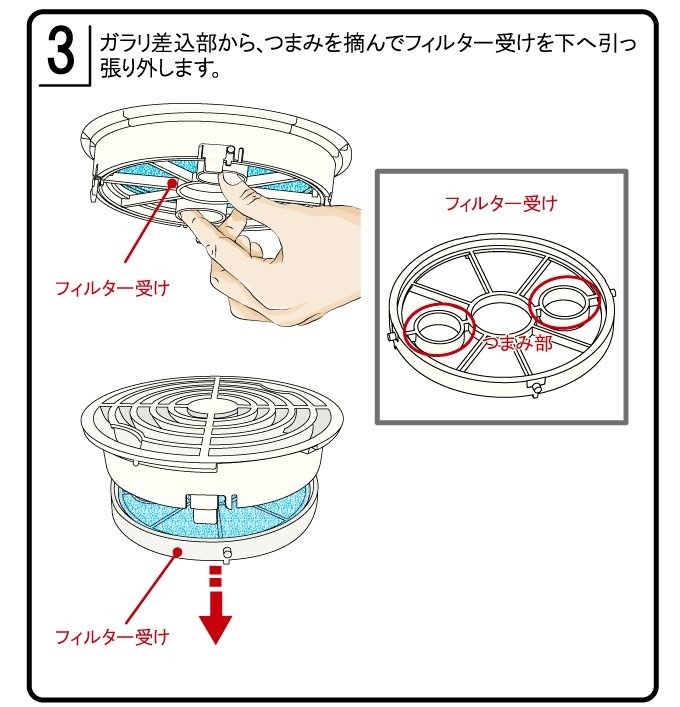 3

ガラリ差込部から、つまみを摘んでフィルター受けを下へ引っ張り外します。

フィルター受け

フィルター受け

つまみ部

フィルター受け