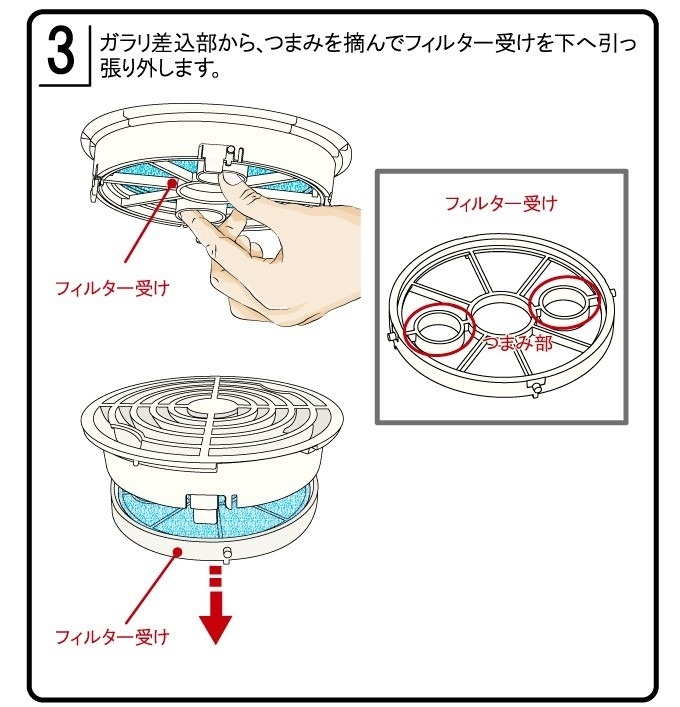 3

ガラリ差込部から、つまみを摘んでフィルター受けを下へ引っ張り外します。

フィルター受け

フィルター受け

つまみ部

フィルター受け