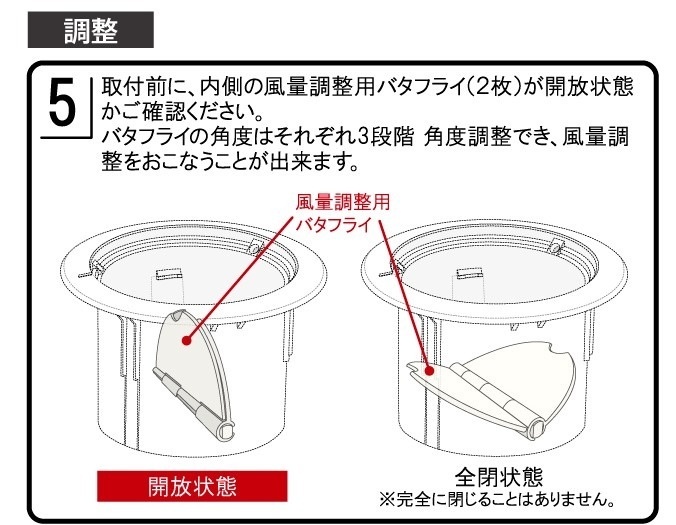 調整

5

取付前に、内側の風量調整用バタフライ(2枚)が開放状態かご確認ください。
バタフライの角度はそれぞれ3段階 角度調整でき、風量調整をおこなうことが出来ます。

風量調整用
バタフライ

開放状態

全閉状態
※完全に閉じることはありません。